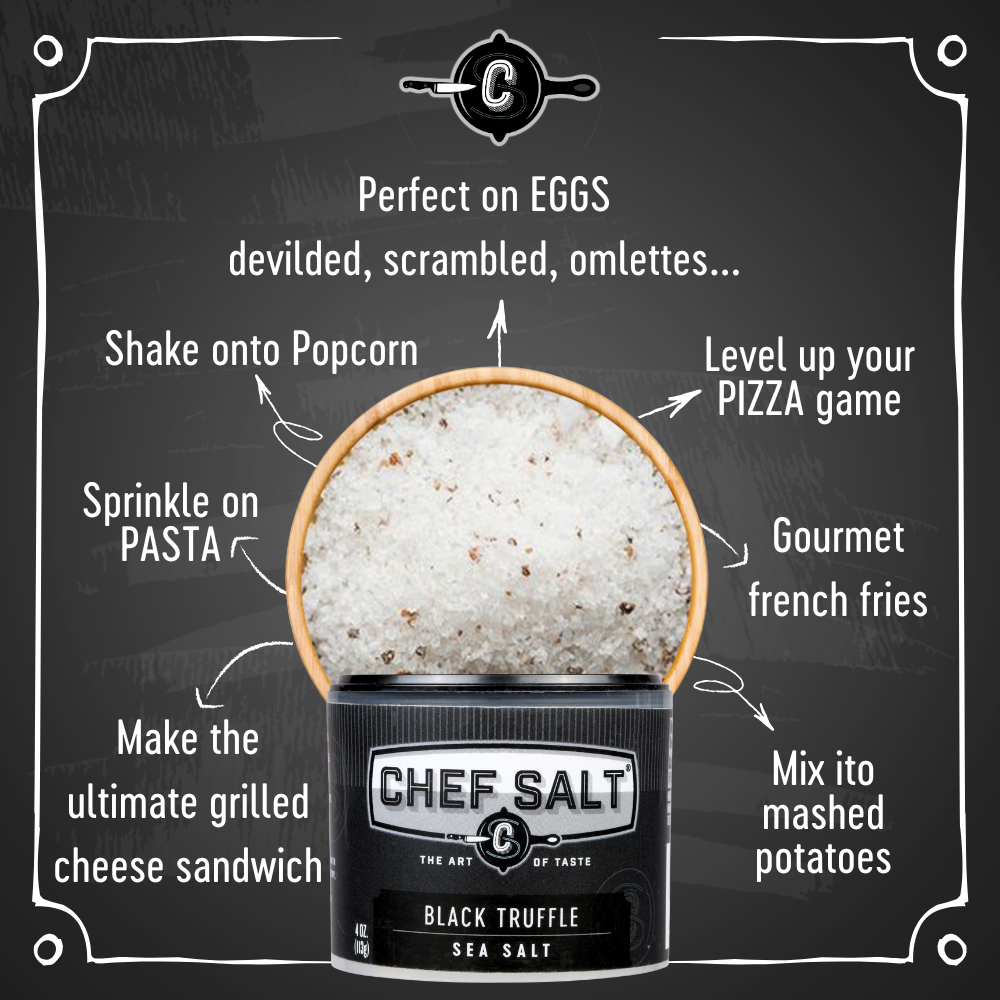 C

Perfect on EGGS
devilded, scrambled, omlettes...

Shake onto Popcorn

Level up your PIZZA game

Sprinkle on PASTA

Gourmet french fries

Make the ultimate grilled cheese sandwich

Mix ito mashed potatoes

CHEF SALT®
C
THE ART OF TASTE
BLACK TRUFFLE
SEA SALT
4 OZ. (113g)